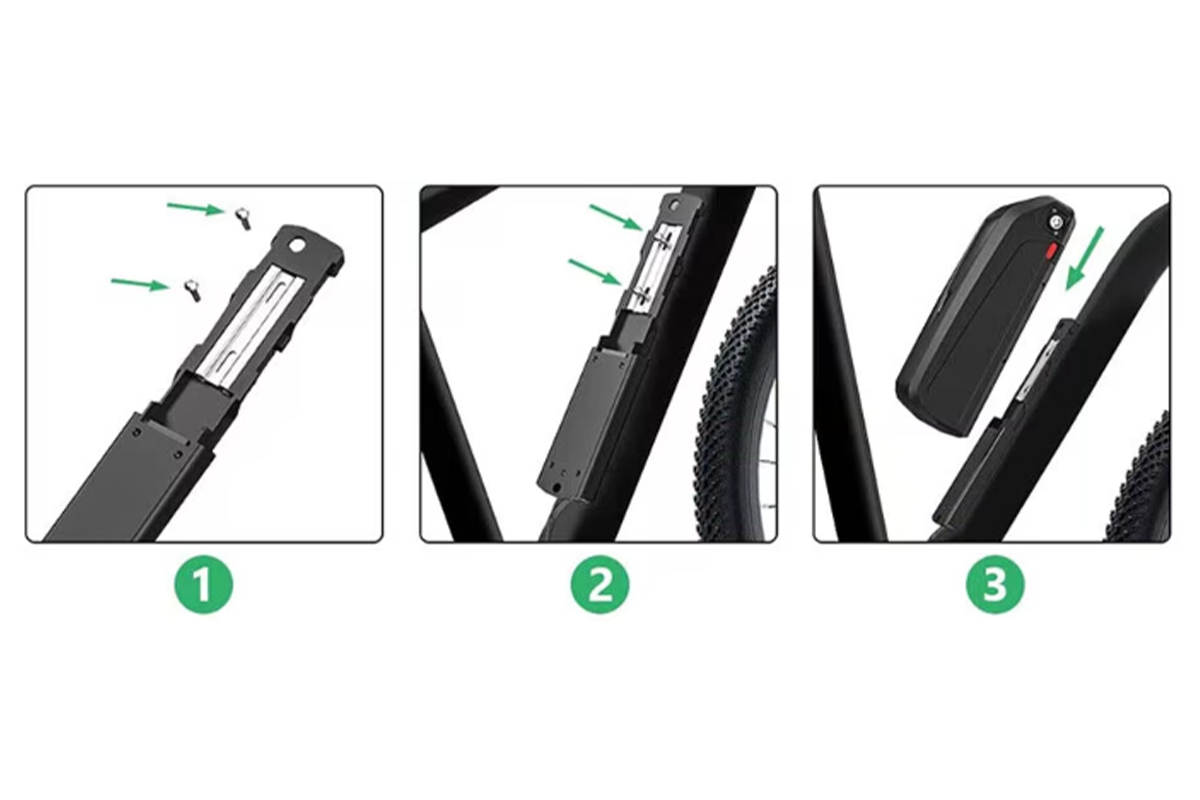 1

2

3